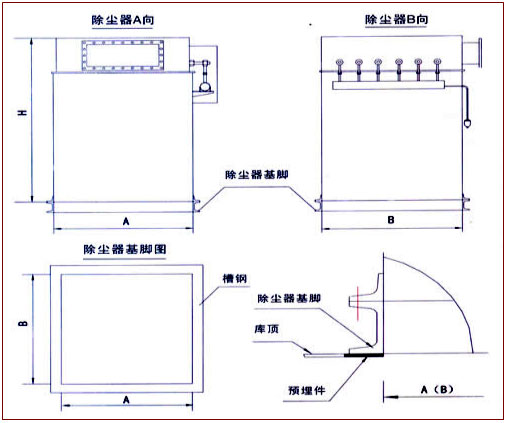 除尘器A向

除尘器B向

H

除尘器基脚

A

B

除尘器基脚图

槽钢

B

A

除尘器基脚

库顶

预埋件

A（B）